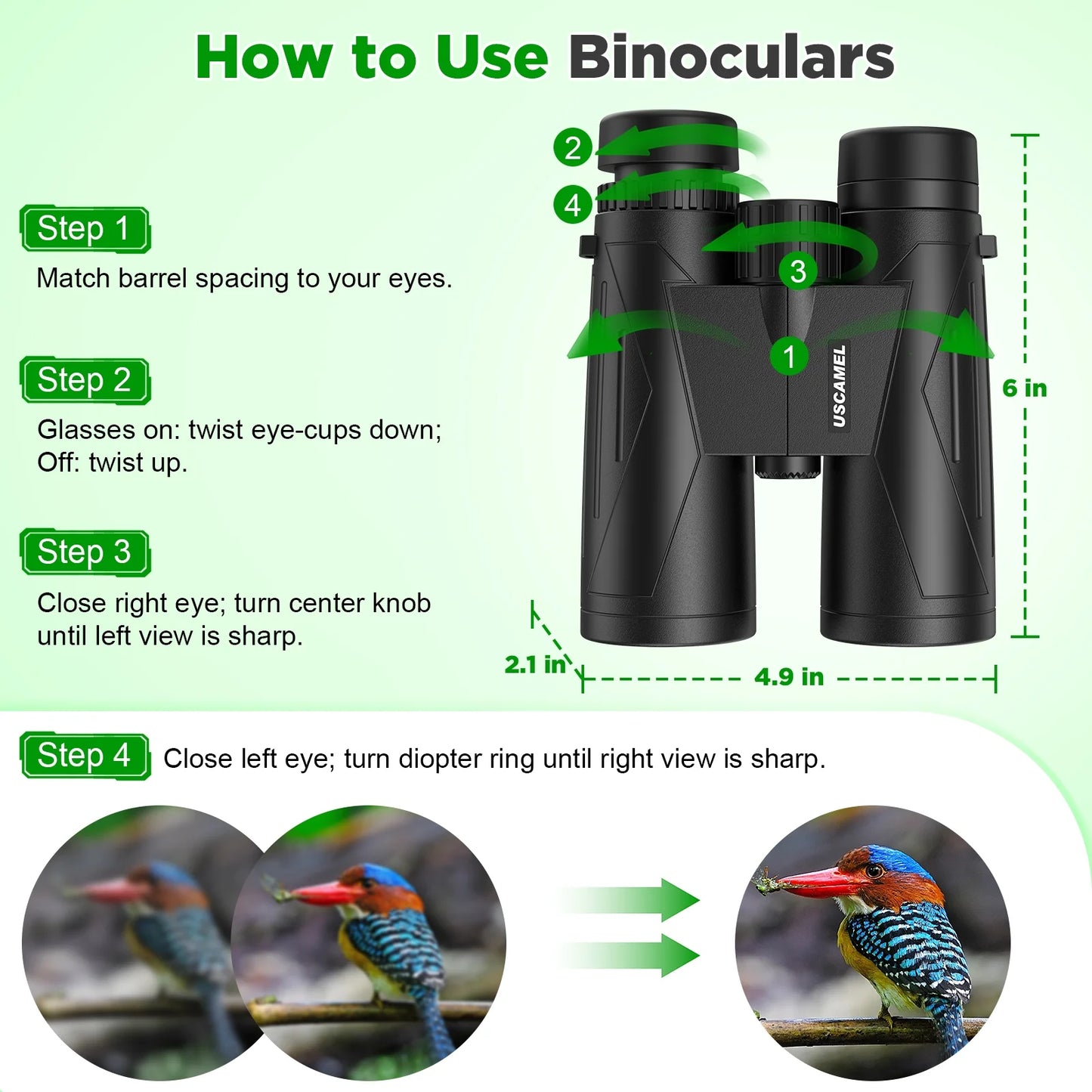 How to Use Binoculars

Step 1
Match barrel spacing to your eyes.

Step 2
Glasses on: twist eye-cups down; Off: twist up.

Step 3
Close right eye; turn center knob until left view is sharp.

2
4
3
1
USCAMEL
6 in
2.1 in
4.9 in

Step 4
Close left eye; turn diopter ring until right view is sharp.